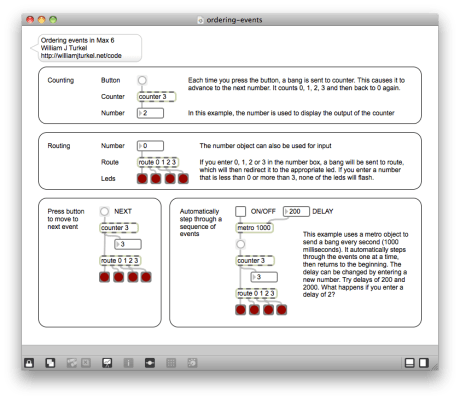 ordering-events

Ordering events in Max 6
William J Turkel
http://williamjturkel.net/code

Counting
Button
Counter
counter 3
Number
2
Each time you press the button, a bang is sent to counter. This causes it to advance to the next number. It counts 0, 1, 2, 3 and then back to 0 again.
In this example, the number is used to display the output of the counter

Routing
Number
0
Route
route 0 1 2 3
Leds
The number object can also be used for input
If you enter 0, 1, 2 or 3 in the number box, a bang will be sent to route, which will then redirect it to the appropriate led. If you enter a number that is less than 0 or more than 3, none of the leds will flash.

Press button to move to next event
NEXT
counter 3
3
route 0 1 2 3

Automatically step through a sequence of events
ON/OFF
200
DELAY
metro 1000
counter 3
3
route 0 1 2 3
This example uses a metro object to send a bang every second (1000 milliseconds). It automatically steps through the events one at a time, then returns to the beginning. The delay can be changed by entering a new number. Try delays of 200 and 2000. What happens if you enter a delay of 2?