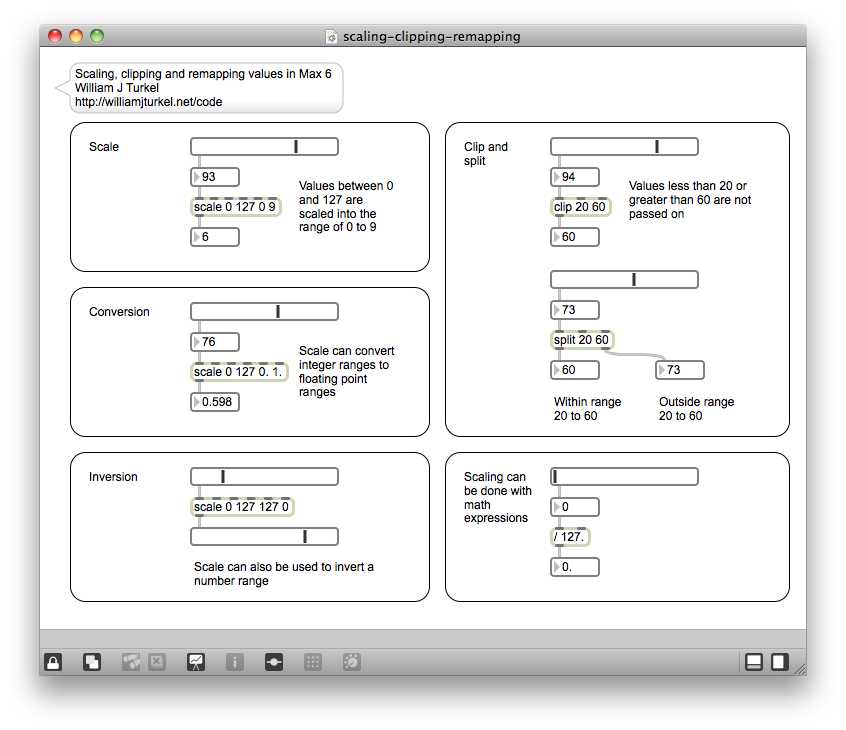 scaling-clipping-remapping

Scaling, clipping and remapping values in Max 6
William J Turkel
http://williamjturkel.net/code

Scale

93

scale 0 127 0 9

6

Values between 0 and 127 are scaled into the range of 0 to 9

Conversion

76

scale 0 127 0. 1.

0.598

Scale can convert integer ranges to floating point ranges

Inversion

scale 0 127 127 0

Scale can also be used to invert a number range

Clip and split

94

clip 20 60

60

Values less than 20 or greater than 60 are not passed on

73

split 20 60

60

73

Within range 20 to 60

Outside range 20 to 60

Scaling can be done with math expressions

0

/ 127.

0.