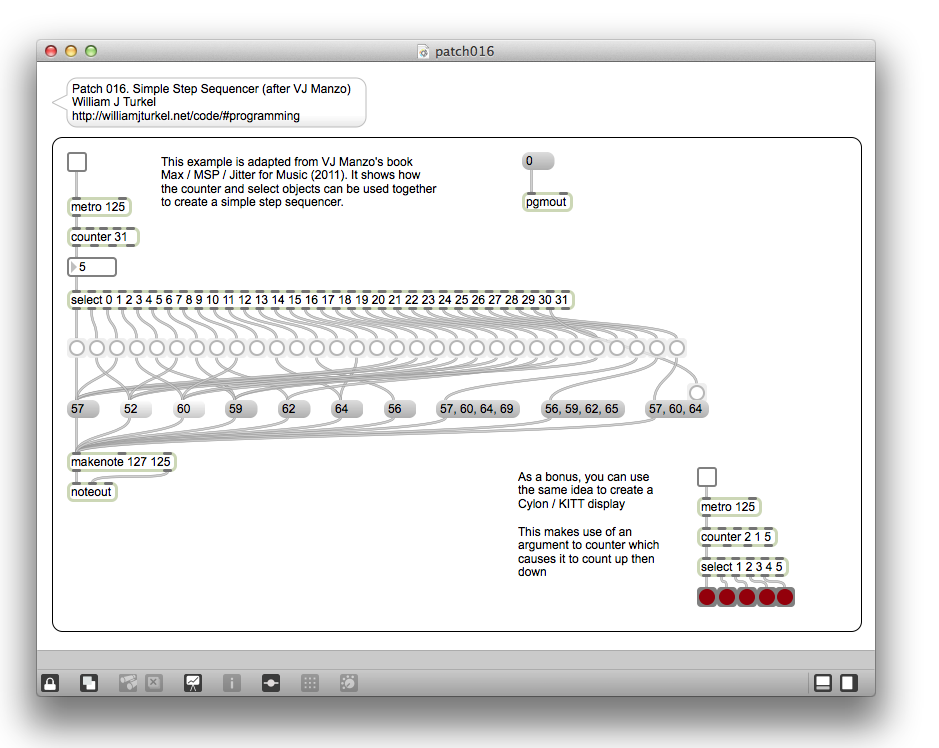 patch016

Patch 016. Simple Step Sequencer (after VJ Manzo)
William J Turkel
http://williamjturkel.net/code/#programming

This example is adapted from VJ Manzo's book Max / MSP / Jitter for Music (2011). It shows how the counter and select objects can be used together to create a simple step sequencer.

0

pgmout

metro 125

counter 31

5

select 0 1 2 3 4 5 6 7 8 9 10 11 12 13 14 15 16 17 18 19 20 21 22 23 24 25 26 27 28 29 30 31

57

52

60

59

62

64

56

57, 60, 64, 69

56, 59, 62, 65

57, 60, 64

makenote 127 125

noteout

As a bonus, you can use the same idea to create a Cylon / KITT display

This makes use of an argument to counter which causes it to count up then down

metro 125

counter 2 1 5

select 1 2 3 4 5