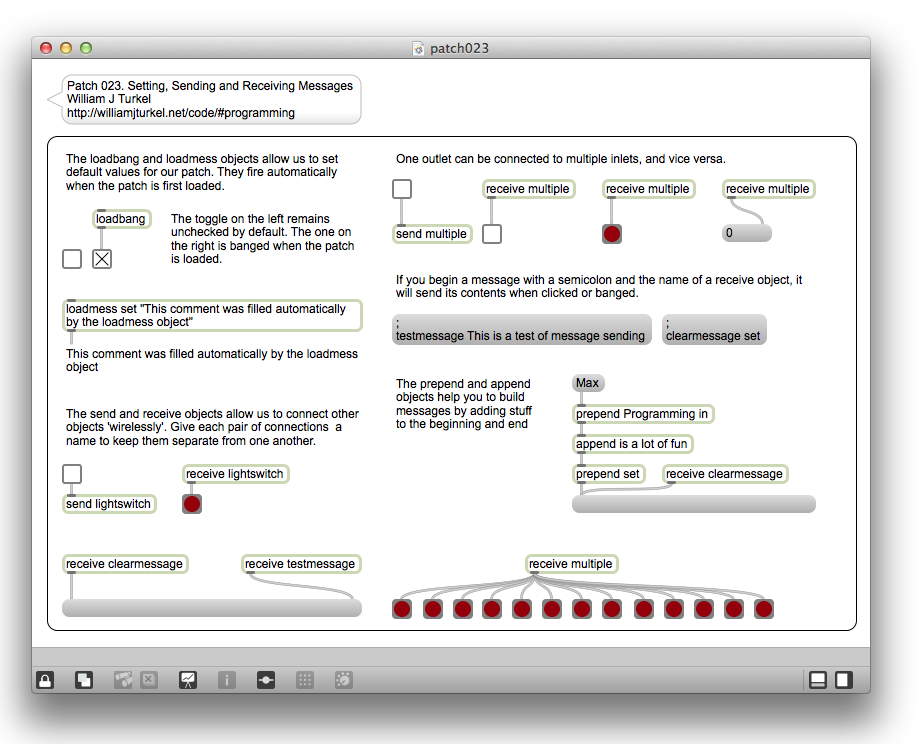 patch023

Patch 023. Setting, Sending and Receiving Messages
William J Turkel
http://williamjturkel.net/code/#programming

The loadbang and loadmess objects allow us to set default values for our patch. They fire automatically when the patch is first loaded.

loadbang

The toggle on the left remains unchecked by default. The one on the right is banged when the patch is loaded.

loadmess set "This comment was filled automatically by the loadmess object"

This comment was filled automatically by the loadmess object

The send and receive objects allow us to connect other objects 'wirelessly'. Give each pair of connections a name to keep them separate from one another.

receive lightswitch

send lightswitch

receive clearmessage

receive testmessage

One outlet can be connected to multiple inlets, and vice versa.

receive multiple

receive multiple

receive multiple

send multiple

0

If you begin a message with a semicolon and the name of a receive object, it will send its contents when clicked or banged.

;
testmessage This is a test of message sending

;
clearmessage set

The prepend and append objects help you to build messages by adding stuff to the beginning and end

Max

prepend Programming in

append is a lot of fun

prepend set

receive clearmessage

receive multiple