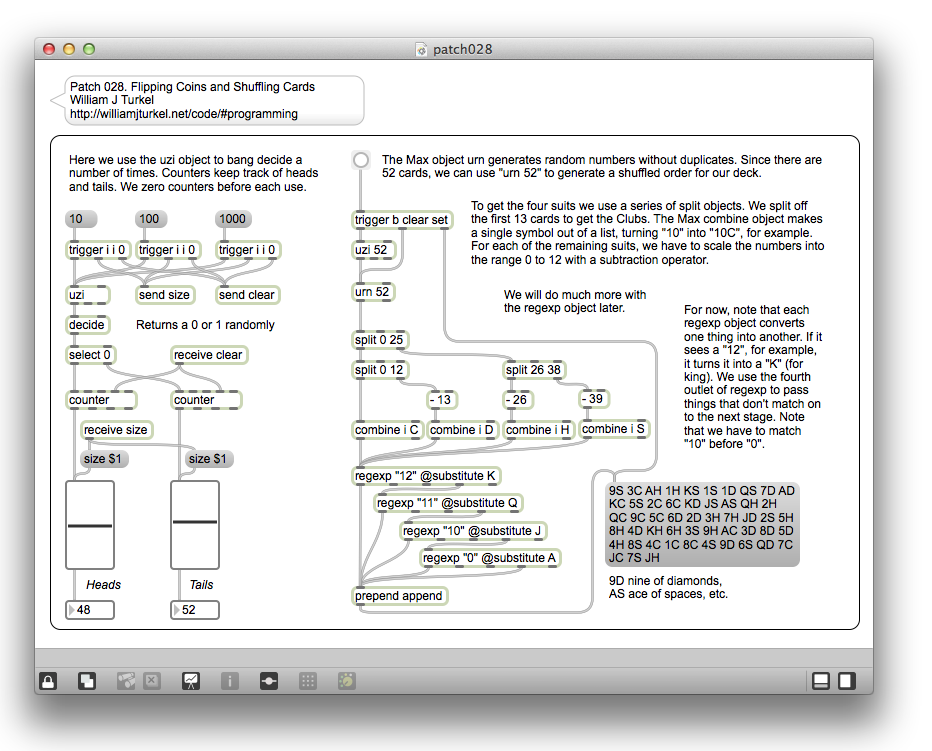 patch028

Patch 028. Flipping Coins and Shuffling Cards
William J Turkel
http://williamjturkel.net/code/#programming

Here we use the uzi object to bang decide a number of times. Counters keep track of heads and tails. We zero counters before each use.

10
100
1000

trigger i i 0
trigger i i 0
trigger i i 0

uzi
send size
send clear

decide
Returns a 0 or 1 randomly

select 0
receive clear

counter
counter

receive size

size $1
size $1

Heads
Tails

48
52

The Max object urn generates random numbers without duplicates. Since there are 52 cards, we can use "urn 52" to generate a shuffled order for our deck.

trigger b clear set

To get the four suits we use a series of split objects. We split off the first 13 cards to get the Clubs. The Max combine object makes a single symbol out of a list, turning "10" into "10C", for example. For each of the remaining suits, we have to scale the numbers into the range 0 to 12 with a subtraction operator.

uzi 52

urn 52

We will do much more with the regexp object later.

For now, note that each regexp object converts one thing into another. If it sees a "12", for example, it turns it into a "K" (for king). We use the fourth outlet of regexp to pass things that don't match on to the next stage. Note that we have to match "10" before "0".

split 0 25
split 0 12
split 26 38
- 13
- 26
- 39
combine i C
combine i D
combine i H
combine i S

regexp "12" @substitute K
regexp "11" @substitute Q
regexp "10" @substitute J
regexp "0" @substitute A
prepend append

9S 3C AH 1H KS 1S 1D QS 7D AD KC 5S 2C 6C KD JS AS QH 2H QC 9C 5C 6D 2D 3H 7H JD 2S 5H 8H 4D KH 6H 3S 9H AC 3D 8D 5D 4H 8S 4C 1C 8C 4S 9D 6S QD 7C JC 7S JH

9D nine of diamonds,
AS ace of spaces, etc.