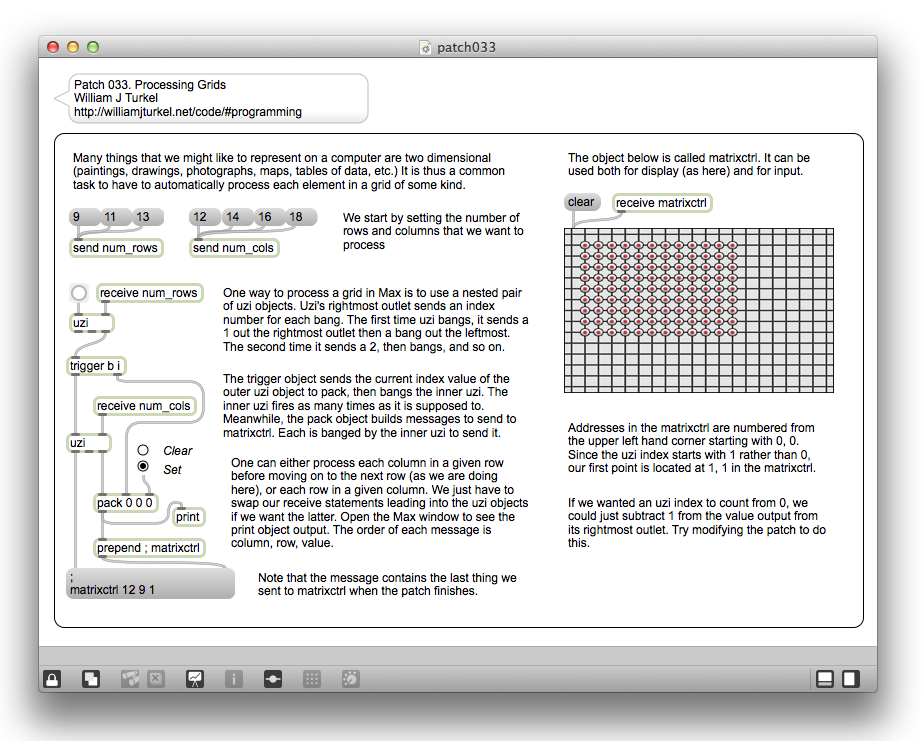 patch033

Patch 033. Processing Grids
William J Turkel
http://williamjturkel.net/code/#programming

Many things that we might like to represent on a computer are two dimensional (paintings, drawings, photographs, maps, tables of data, etc.) It is thus a common task to have to automatically process each element in a grid of some kind.

9 11 13

send num_rows

12 14 16 18

send num_cols

We start by setting the number of rows and columns that we want to process

receive num_rows

uzi

trigger b i

receive num_cols

uzi

Clear

Set

pack 0 0 0

print

prepend ; matrixctrl

;
matrixctrl 12 9 1

One way to process a grid in Max is to use a nested pair of uzi objects. Uzi's rightmost outlet sends an index number for each bang. The first time uzi bangs, it sends a 1 out the rightmost outlet then a bang out the leftmost. The second time it sends a 2, then bangs, and so on.

The trigger object sends the current index value of the outer uzi object to pack, then bangs the inner uzi. The inner uzi fires as many times as it is supposed to. Meanwhile, the pack object builds messages to send to matrixctrl. Each is banged by the inner uzi to send it.

One can either process each column in a given row before moving on to the next row (as we are doing here), or each row in a given column. We just have to swap our receive statements leading into the uzi objects if we want the latter. Open the Max window to see the print object output. The order of each message is column, row, value.

Note that the message contains the last thing we sent to matrixctrl when the patch finishes.

The object below is called matrixctrl. It can be used both for display (as here) and for input.

clear

receive matrixctrl

Addresses in the matrixctrl are numbered from the upper left hand corner starting with 0, 0. Since the uzi index starts with 1 rather than 0, our first point is located at 1, 1 in the matrixctrl.

If we wanted an uzi index to count from 0, we could just subtract 1 from the value output from its rightmost outlet. Try modifying the patch to do this.