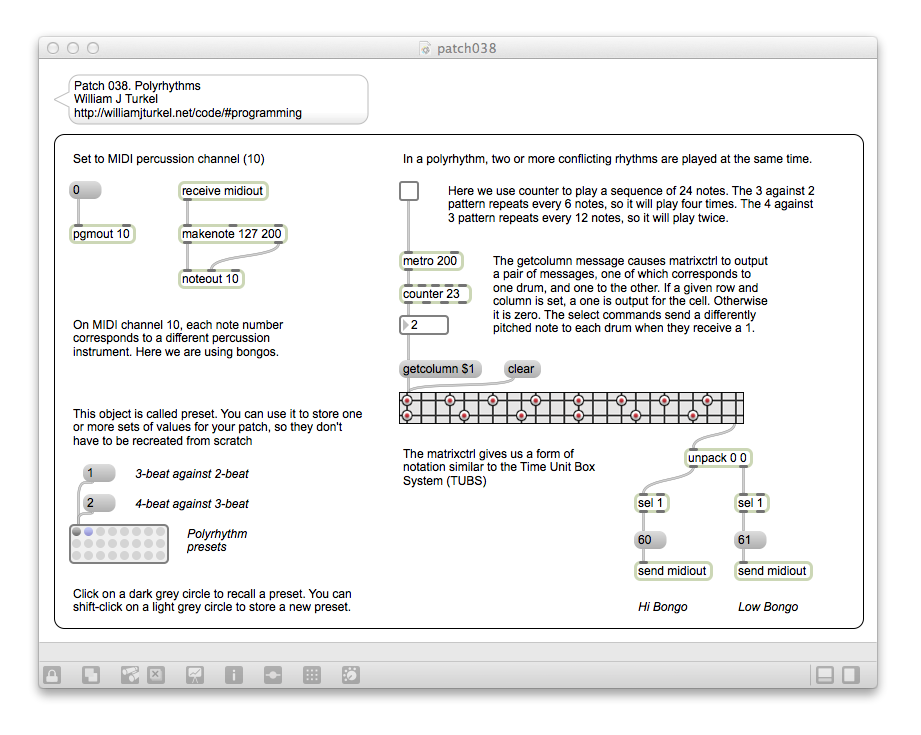 patch038

Patch 038. Polyrhythms
William J Turkel
http://williamjturkel.net/code/#programming

Set to MIDI percussion channel (10)

0

pgmout 10

receive midiout

makenote 127 200

noteout 10

On MIDI channel 10, each note number corresponds to a different percussion instrument. Here we are using bongos.

This object is called preset. You can use it to store one or more sets of values for your patch, so they don't have to be recreated from scratch

1 3-beat against 2-beat

2 4-beat against 3-beat

Polyrhythm presets

Click on a dark grey circle to recall a preset. You can shift-click on a light grey circle to store a new preset.

In a polyrhythm, two or more conflicting rhythms are played at the same time.

Here we use counter to play a sequence of 24 notes. The 3 against 2 pattern repeats every 6 notes, so it will play four times. The 4 against 3 pattern repeats every 12 notes, so it will play twice.

metro 200

counter 23

2

The getcolumn message causes matrixctrl to output a pair of messages, one of which corresponds to one drum, and one to the other. If a given row and column is set, a one is output for the cell. Otherwise it is zero. The select commands send a differently pitched note to each drum when they receive a 1.

getcolumn $1

clear

The matrixctrl gives us a form of notation similar to the Time Unit Box System (TUBS)

unpack 0 0

sel 1

sel 1

60

61

send midiout

send midiout

Hi Bongo

Low Bongo