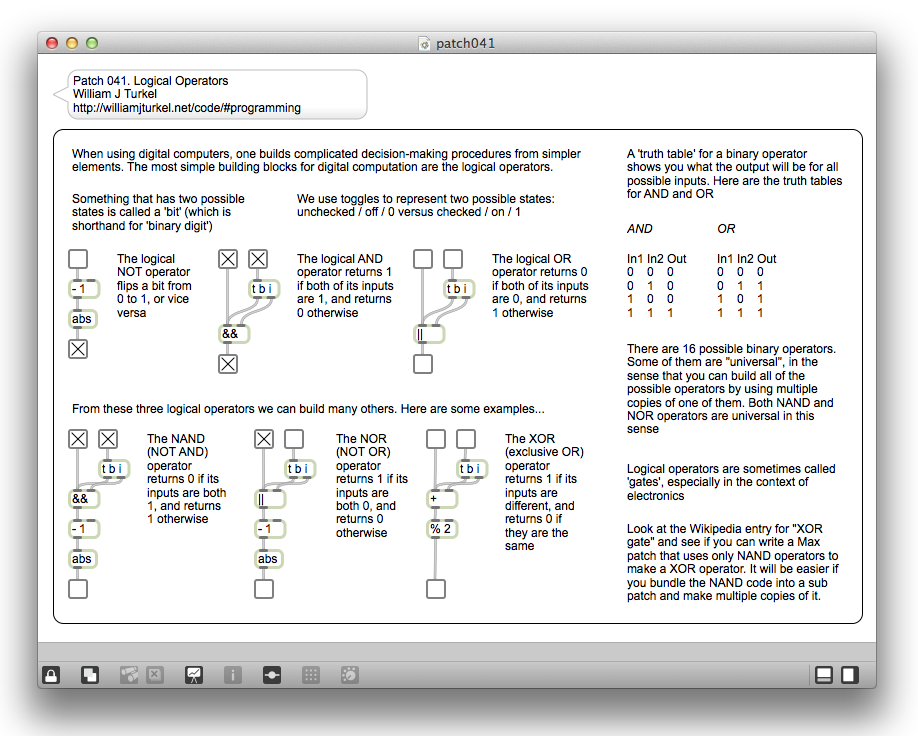 patch041

Patch 041. Logical Operators
William J Turkel
http://williamjturkel.net/code/#programming

When using digital computers, one builds complicated decision-making procedures from simpler elements. The most simple building blocks for digital computation are the logical operators.

Something that has two possible states is called a 'bit' (which is shorthand for 'binary digit')

We use toggles to represent two possible states: unchecked / off / 0 versus checked / on / 1

- 1
abs

The logical NOT operator flips a bit from 0 to 1, or vice versa

t b i
&&

The logical AND operator returns 1 if both of its inputs are 1, and returns 0 otherwise

t b i
||

The logical OR operator returns 0 if both of its inputs are 0, and returns 1 otherwise

From these three logical operators we can build many others. Here are some examples...

t b i
&&
- 1
abs

The NAND (NOT AND) operator returns 0 if its inputs are both 1, and returns 1 otherwise

t b i
||
- 1
abs

The NOR (NOT OR) operator returns 1 if its inputs are both 0, and returns 0 otherwise

t b i
+
% 2

The XOR (exclusive OR) operator returns 1 if its inputs are different, and returns 0 if they are the same

A 'truth table' for a binary operator shows you what the output will be for all possible inputs. Here are the truth tables for AND and OR

AND

| In1 | In2 | Out |
|---|---|---|
| 0 | 0 | 0 |
| 0 | 1 | 0 |
| 1 | 0 | 0 |
| 1 | 1 | 1 |

OR

| In1 | In2 | Out |
|---|---|---|
| 0 | 0 | 0 |
| 0 | 1 | 1 |
| 1 | 0 | 1 |
| 1 | 1 | 1 |

There are 16 possible binary operators. Some of them are "universal", in the sense that you can build all of the possible operators by using multiple copies of one of them. Both NAND and NOR operators are universal in this sense

Logical operators are sometimes called 'gates', especially in the context of electronics

Look at the Wikipedia entry for "XOR gate" and see if you can write a Max patch that uses only NAND operators to make a XOR operator. It will be easier if you bundle the NAND code into a sub patch and make multiple copies of it.