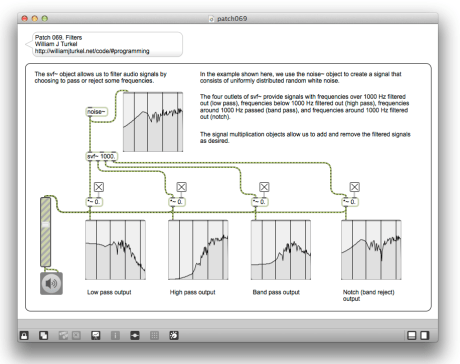 patch069

Patch 069. Filters
William J Turkel
http://williamjturkel.net/code/#programming

The svf~ object allows us to filter audio signals by choosing to pass or reject some frequencies.

In the example shown here, we use the noise~ object to create a signal that consists of uniformly distributed random white noise.

The four outlets of svf~ provide signals with frequencies over 1000 Hz filtered out (low pass), frequencies below 1000 Hz filtered out (high pass), frequencies around 1000 Hz passed (band pass), and frequencies around 1000 Hz filtered out (notch).

The signal multiplication objects allow us to add and remove the filtered signals as desired.

noise~

svf~ 1000.

*~ 0.

*~ 0.

*~ 0.

*~ 0.

Low pass output

High pass output

Band pass output

Notch (band reject) output