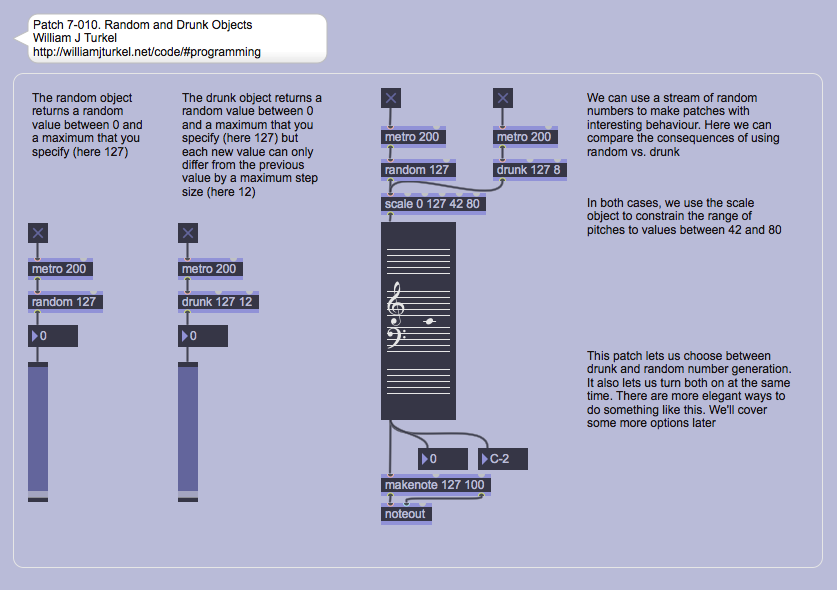 Patch 7-010. Random and Drunk Objects
William J Turkel
http://williamjturkel.net/code/#programming

The random object returns a random value between 0 and a maximum that you specify (here 127)

metro 200

random 127

0

The drunk object returns a random value between 0 and a maximum that you specify (here 127) but each new value can only differ from the previous value by a maximum step size (here 12)

metro 200

drunk 127 12

0

metro 200

random 127

metro 200

drunk 127 8

scale 0 127 42 80

0

C-2

makenote 127 100

noteout

We can use a stream of random numbers to make patches with interesting behaviour. Here we can compare the consequences of using random vs. drunk

In both cases, we use the scale object to constrain the range of pitches to values between 42 and 80

This patch lets us choose between drunk and random number generation. It also lets us turn both on at the same time. There are more elegant ways to do something like this. We'll cover some more options later