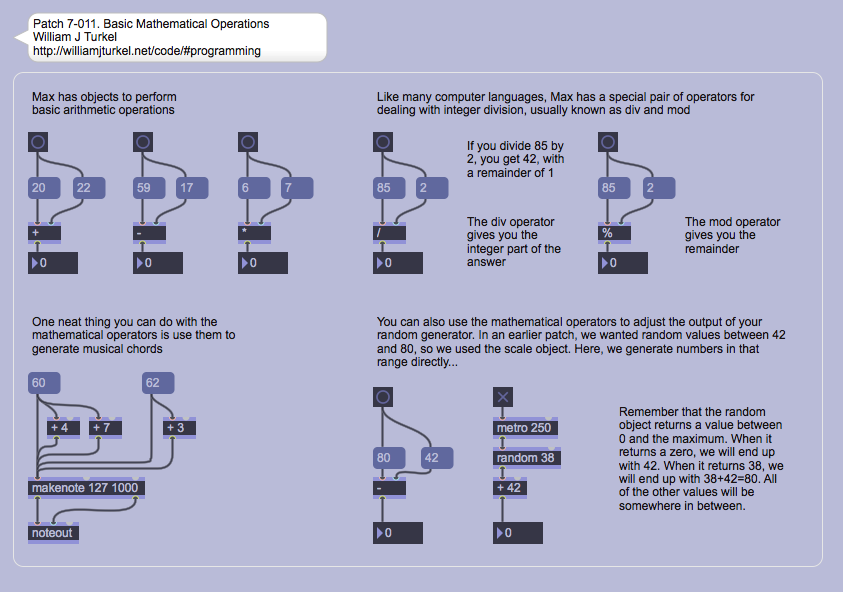 Patch 7-011. Basic Mathematical Operations
William J Turkel
http://williamjturkel.net/code/#programming

Max has objects to perform basic arithmetic operations

20 22
+
0

59 17
-
0

6 7
*
0

Like many computer languages, Max has a special pair of operators for dealing with integer division, usually known as div and mod

85 2
/
0

If you divide 85 by 2, you get 42, with a remainder of 1

The div operator gives you the integer part of the answer

85 2
%
0

The mod operator gives you the remainder

One neat thing you can do with the mathematical operators is use them to generate musical chords

60
62
+ 4
+ 7
+ 3
makenote 127 1000
noteout

You can also use the mathematical operators to adjust the output of your random generator. In an earlier patch, we wanted random values between 42 and 80, so we used the scale object. Here, we generate numbers in that range directly...

80 42
-
0

metro 250
random 38
+ 42
0

Remember that the random object returns a value between 0 and the maximum. When it returns a zero, we will end up with 42. When it returns 38, we will end up with 38+42=80. All of the other values will be somewhere in between.