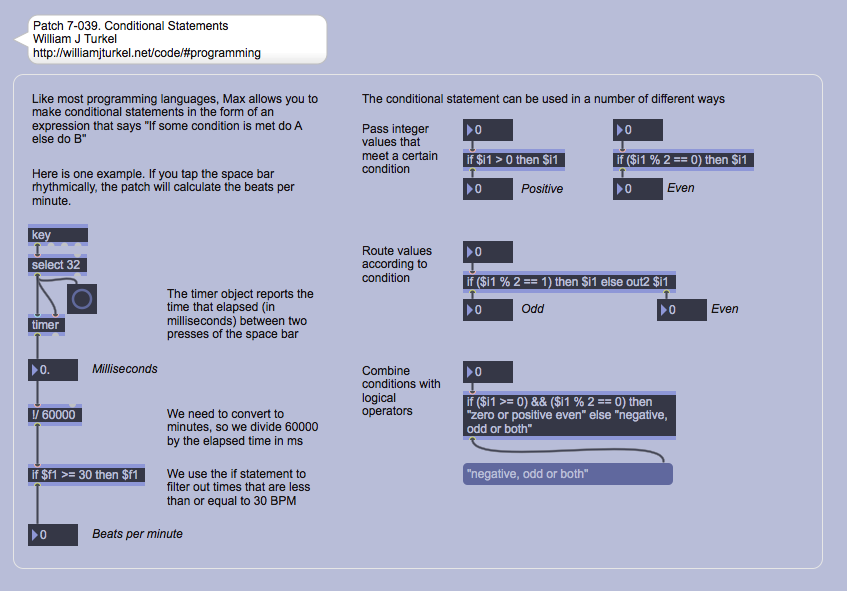 Patch 7-039. Conditional Statements
William J Turkel
http://williamjturkel.net/code/#programming

Like most programming languages, Max allows you to make conditional statements in the form of an expression that says "If some condition is met do A else do B"

Here is one example. If you tap the space bar rhythmically, the patch will calculate the beats per minute.

key

select 32

timer

The timer object reports the time that elapsed (in milliseconds) between two presses of the space bar

0.

Milliseconds

!/ 60000

We need to convert to minutes, so we divide 60000 by the elapsed time in ms

if $f1 >= 30 then $f1

We use the if statement to filter out times that are less than or equal to 30 BPM

0

Beats per minute

The conditional statement can be used in a number of different ways

Pass integer values that meet a certain condition

0

if $i1 > 0 then $i1

0

Positive

0

if ($i1 % 2 == 0) then $i1

0

Even

Route values according to condition

0

if ($i1 % 2 == 1) then $i1 else out2 $i1

0

Odd

0

Even

Combine conditions with logical operators

0

if ($i1 >= 0) && ($i1 % 2 == 0) then "zero or positive even" else "negative, odd or both"

"negative, odd or both"