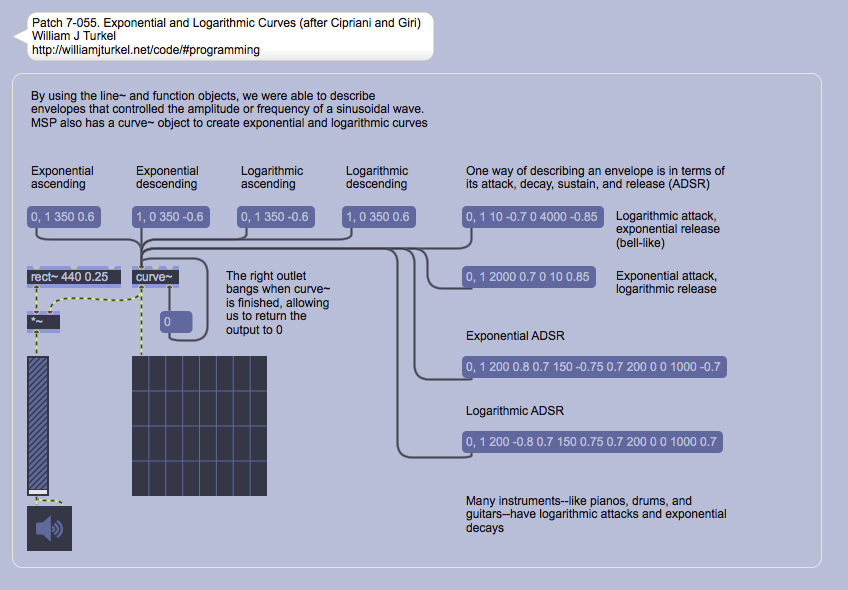 Patch 7-055. Exponential and Logarithmic Curves (after Cipriani and Giri)
William J Turkel
http://williamjturkel.net/code/#programming

By using the line~ and function objects, we were able to describe envelopes that controlled the amplitude or frequency of a sinusoidal wave. MSP also has a curve~ object to create exponential and logarithmic curves

Exponential ascending

Exponential descending

Logarithmic ascending

Logarithmic descending

One way of describing an envelope is in terms of its attack, decay, sustain, and release (ADSR)

0, 1 350 0.6

1, 0 350 -0.6

0, 1 350 -0.6

1, 0 350 0.6

0, 1 10 -0.7 0 4000 -0.85

Logarithmic attack, exponential release (bell-like)

rect~ 440 0.25

curve~

The right outlet bangs when curve~ is finished, allowing us to return the output to 0

0, 1 2000 0.7 0 10 0.85

Exponential attack, logarithmic release

*~

0

Exponential ADSR

0, 1 200 0.8 0.7 150 -0.75 0.7 200 0 0 1000 -0.7

Logarithmic ADSR

0, 1 200 -0.8 0.7 150 0.75 0.7 200 0 0 1000 0.7

Many instruments--like pianos, drums, and guitars--have logarithmic attacks and exponential decays